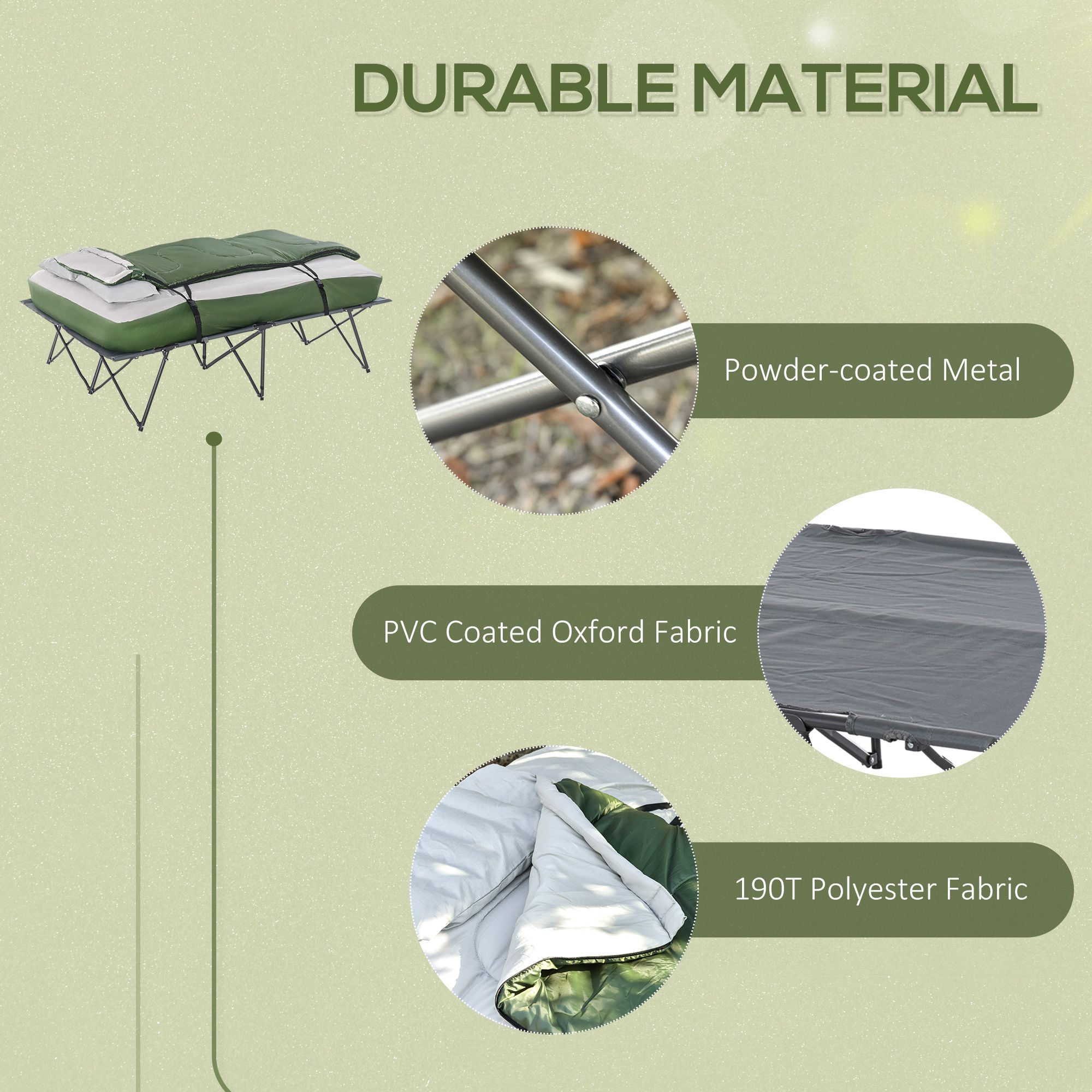 DURABLE MATERIAL

Powder-coated Metal

PVC Coated Oxford Fabric

190T Polyester Fabric